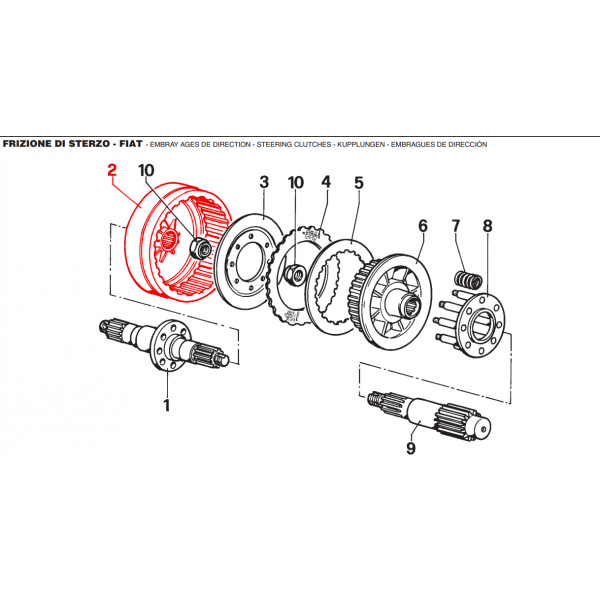 FRIZIONE DI STERZO - FIAT - EMBRAY AGES DE DIRECTION - STEERING CLUTCHES - KUPPLUNGEN - EMBRAGUES DE DIRECCIÓN

2
10
3
10
4
5
6
7
8
1
9